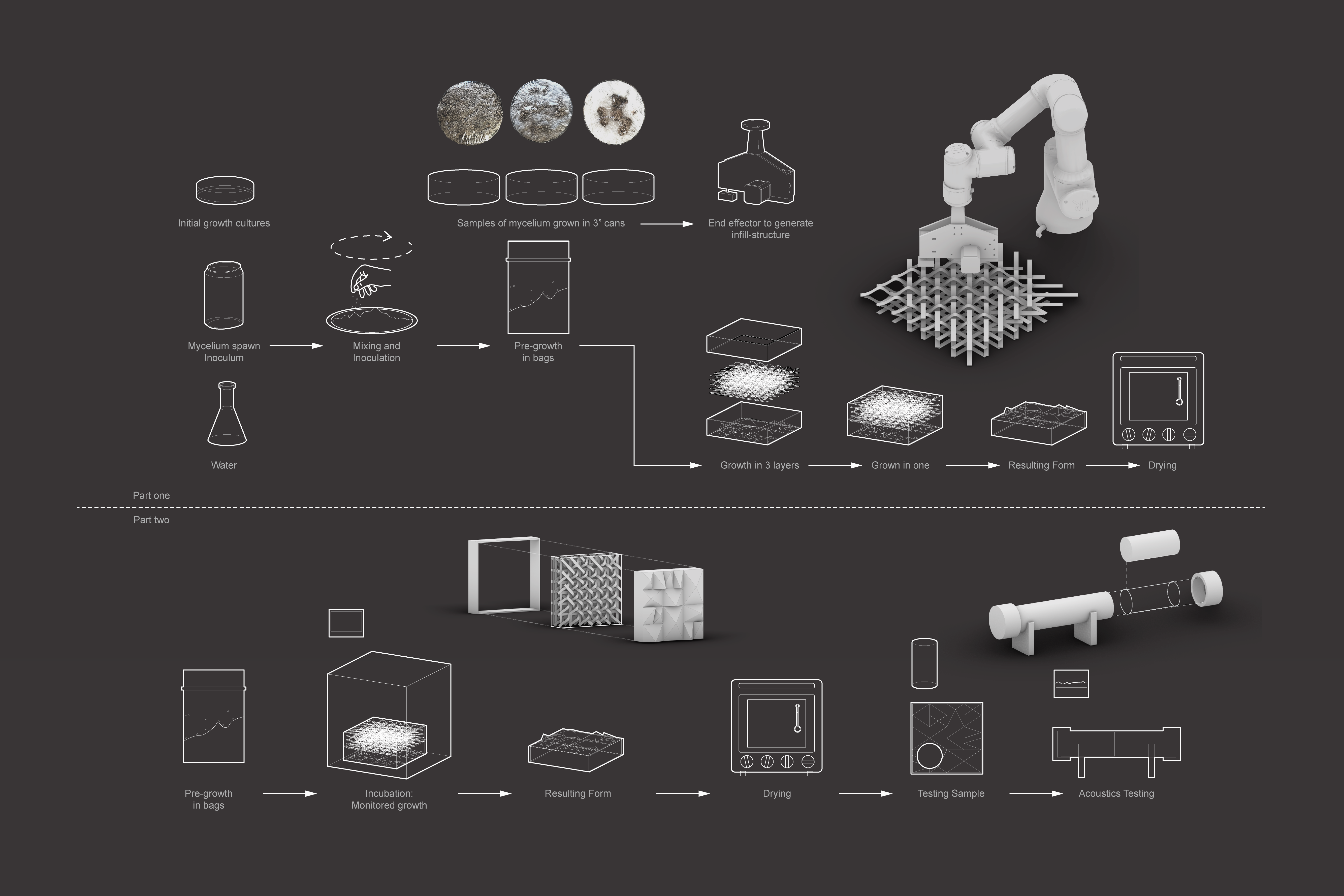 Initial growth cultures

Samples of mycelium grown in 3" cans

End effector to generate infill-structure

Mycelium spawn Inoculum

Mixing and Inoculation

Pre-growth in bags

Water

Growth in 3 layers

Grown in one

Resulting Form

Drying

Part one

Part two

Pre-growth in bags

Incubation: Monitored growth

Resulting Form

Drying

Testing Sample

Acoustics Testing